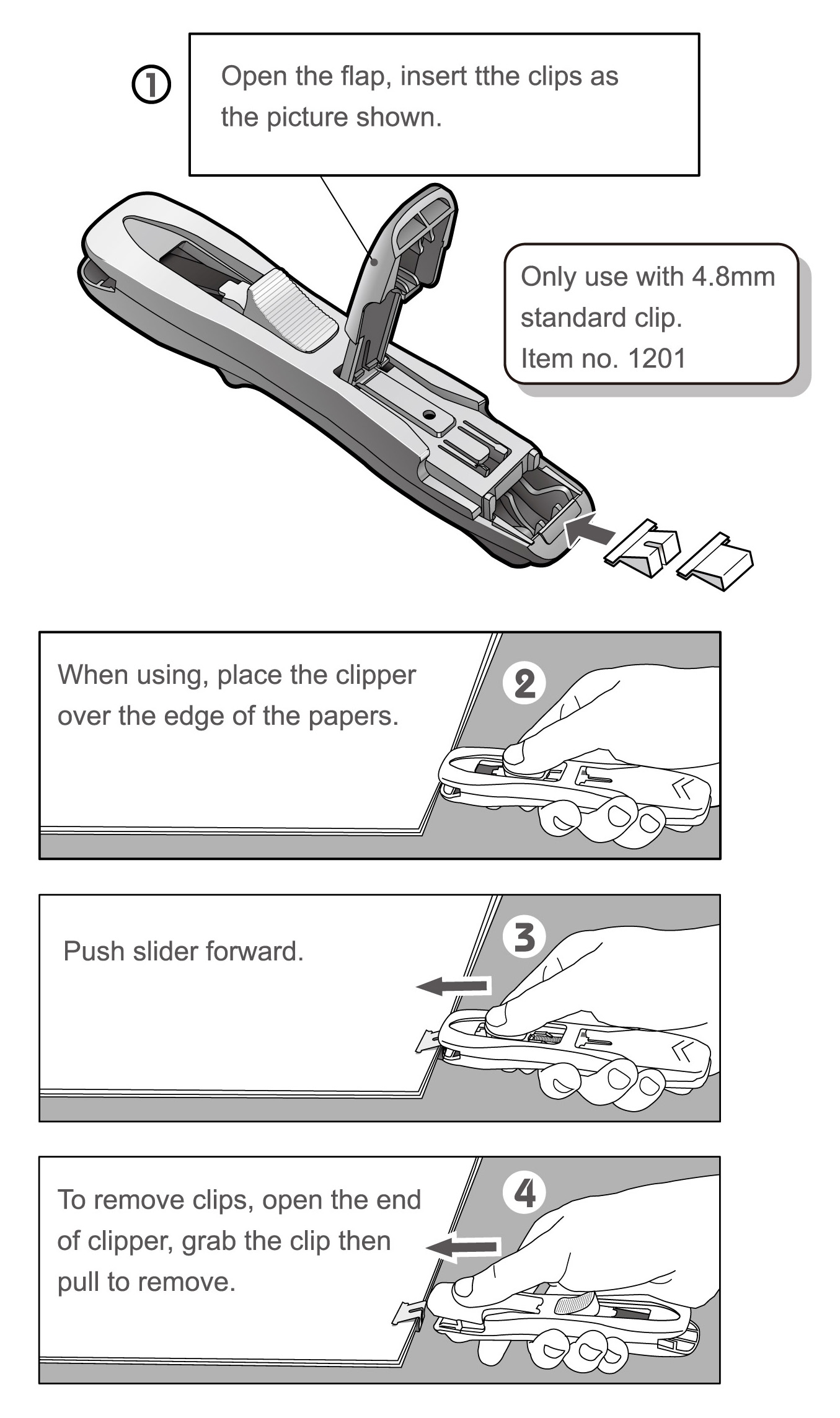 ①

Open the flap, insert tthe clips as the picture shown.

Only use with 4.8mm standard clip.
Item no. 1201

When using, place the clipper over the edge of the papers.

②

Push slider forward.

③

To remove clips, open the end of clipper, grab the clip then pull to remove.

④